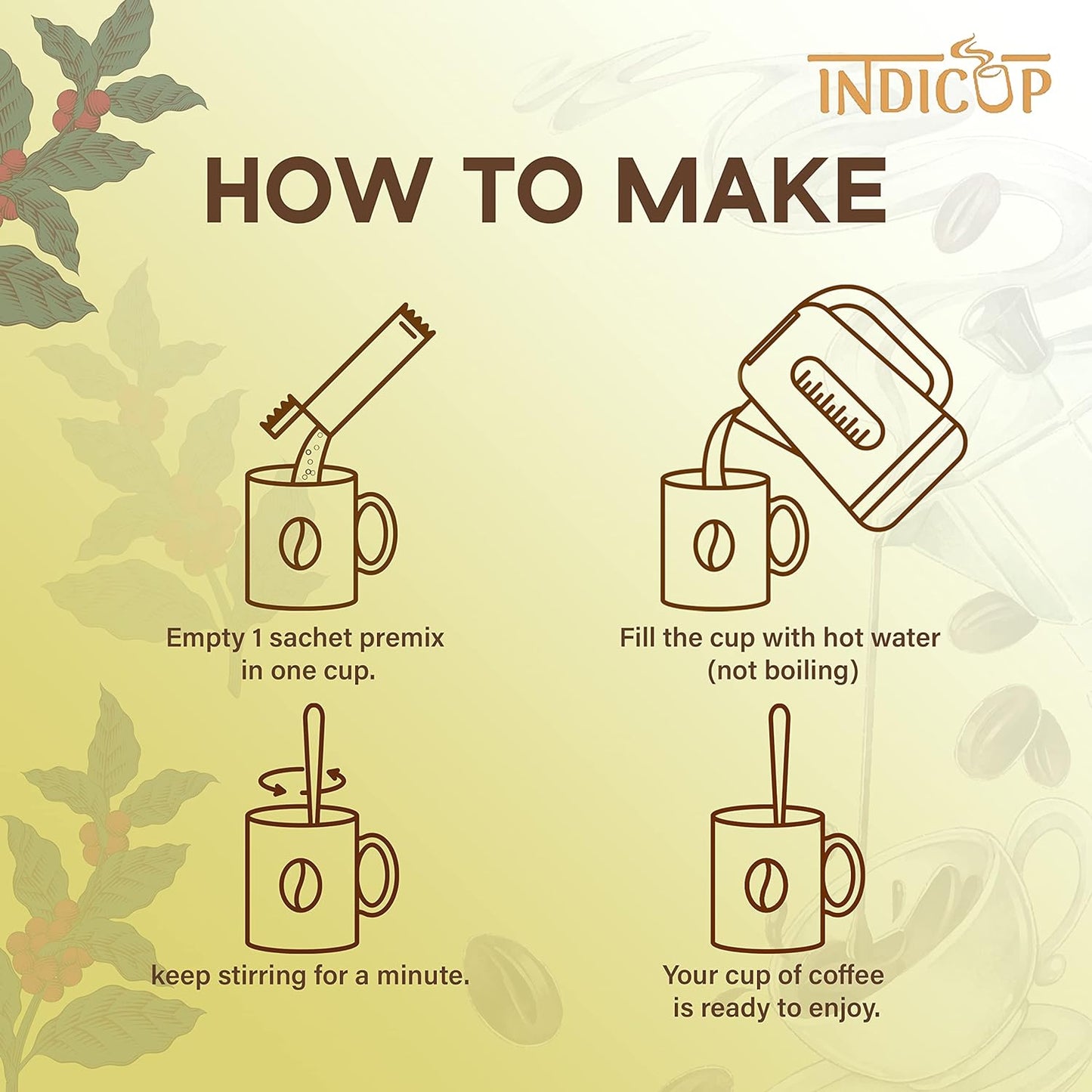 INDICUP

HOW TO MAKE

Empty 1 sachet premix in one cup.

Fill the cup with hot water (not boiling)

keep stirring for a minute.

Your cup of coffee is ready to enjoy.