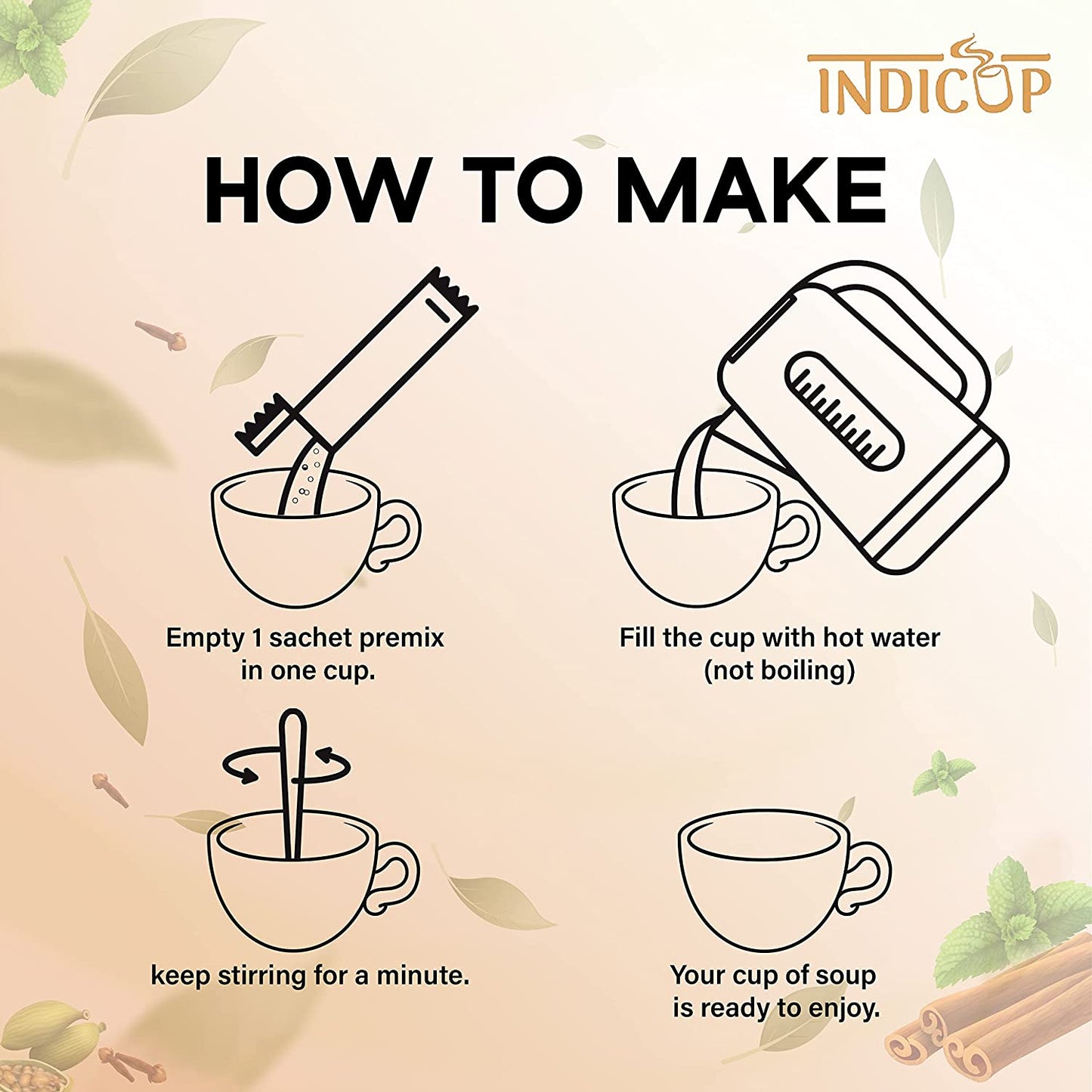 INDICUP

HOW TO MAKE

Empty 1 sachet premix in one cup.

Fill the cup with hot water (not boiling)

keep stirring for a minute.

Your cup of soup is ready to enjoy.