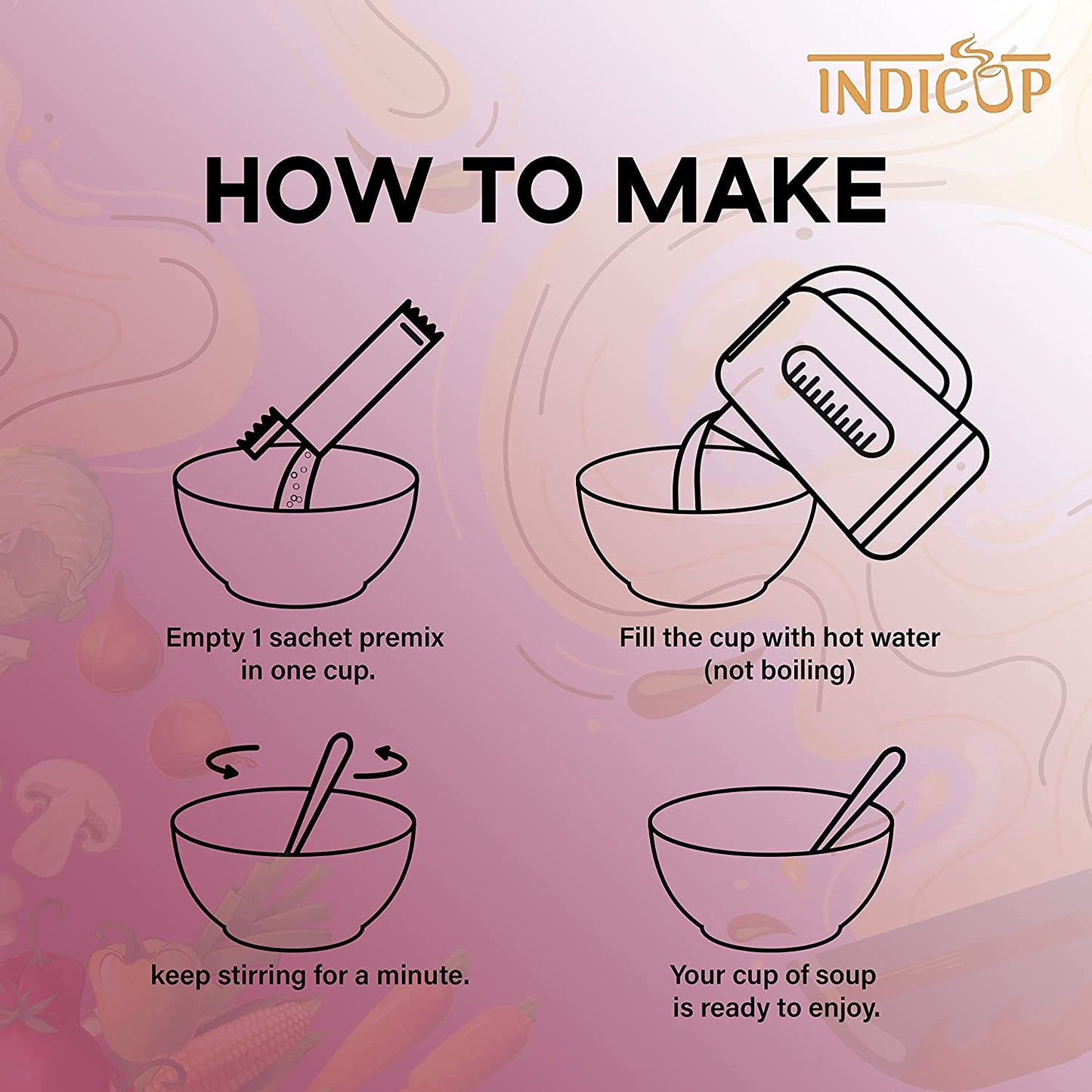 INDICUP

HOW TO MAKE

Empty 1 sachet premix in one cup.

Fill the cup with hot water (not boiling)

keep stirring for a minute.

Your cup of soup is ready to enjoy.