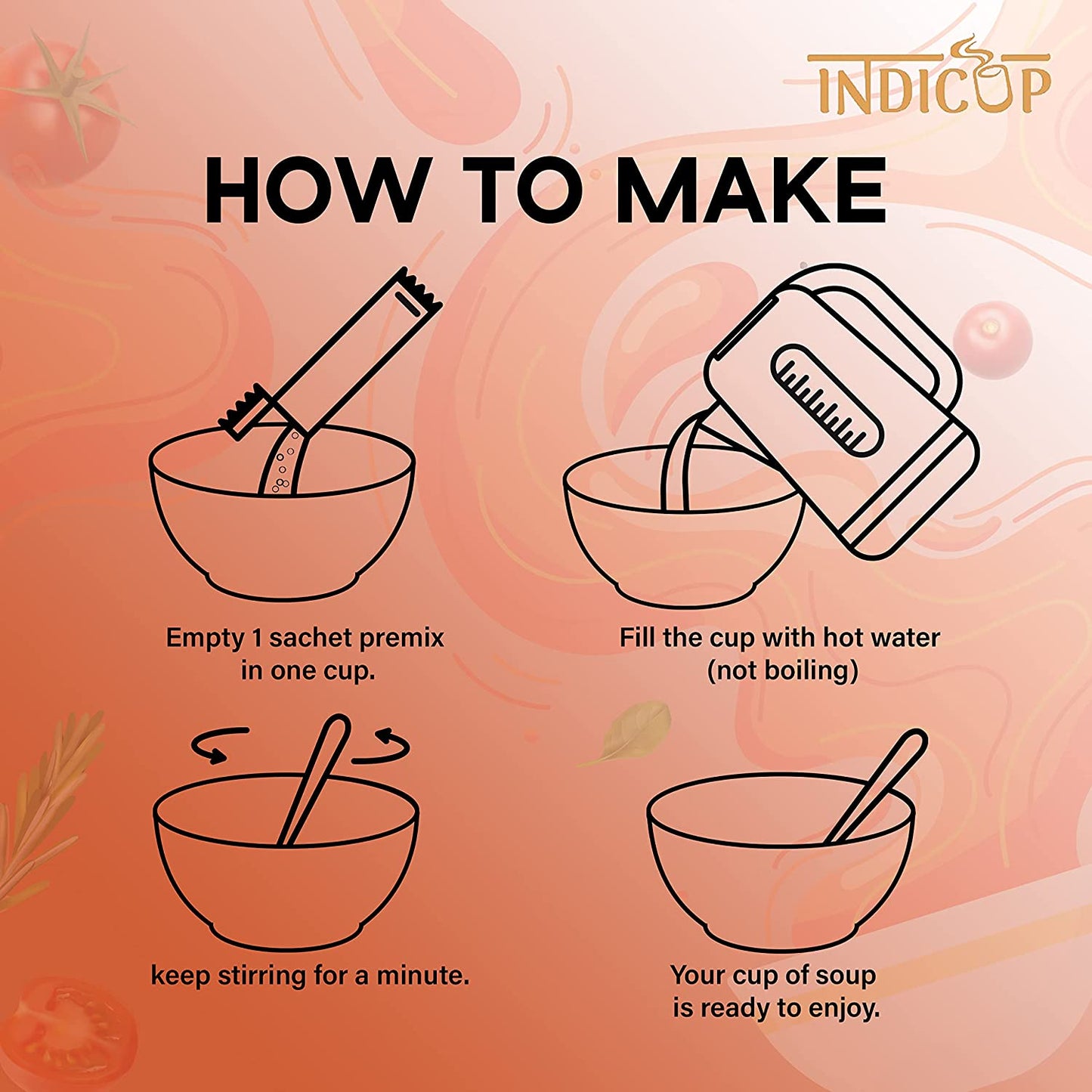 INDICUP

HOW TO MAKE

Empty 1 sachet premix in one cup.

Fill the cup with hot water (not boiling)

keep stirring for a minute.

Your cup of soup is ready to enjoy.