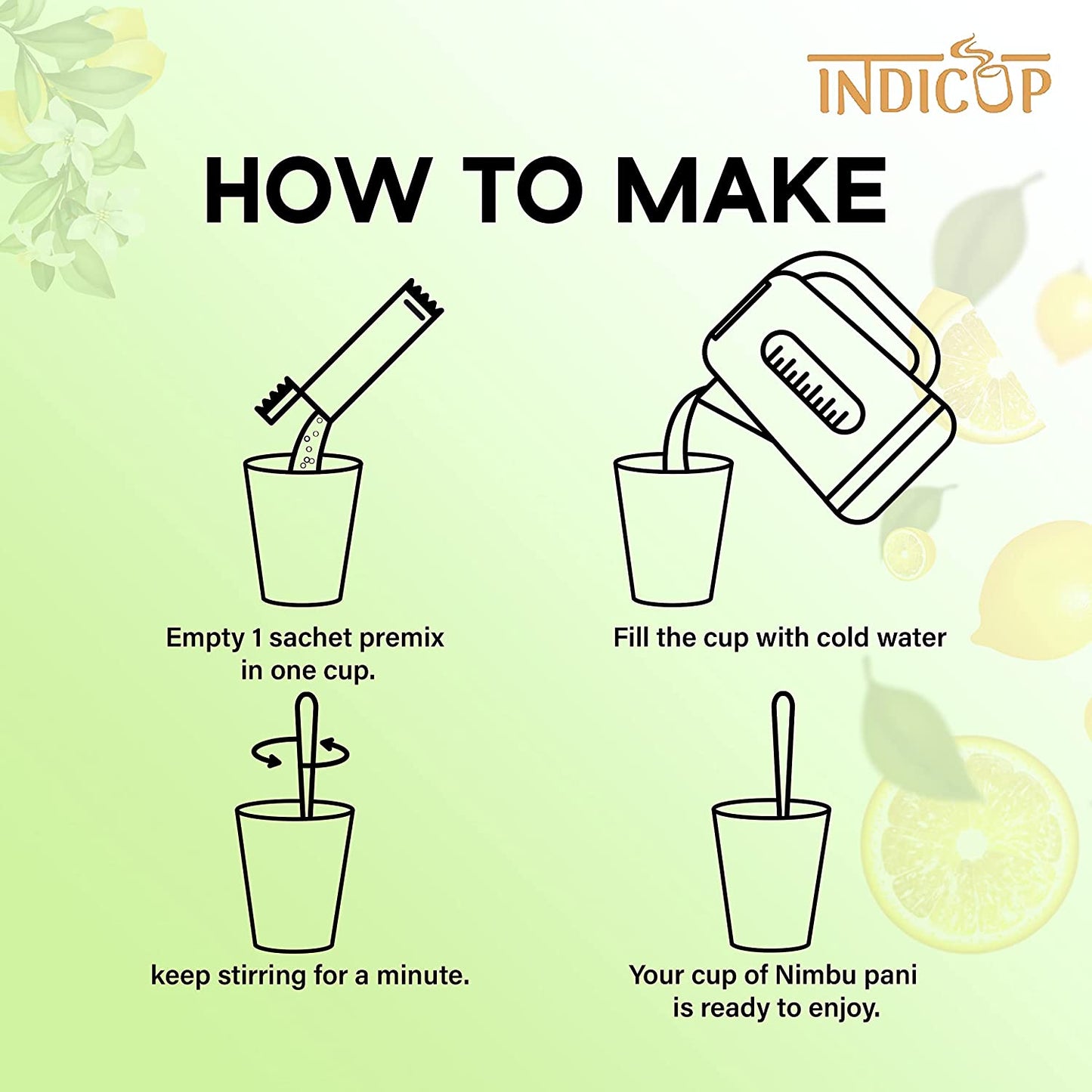 INDICUP

HOW TO MAKE

Empty 1 sachet premix in one cup.

Fill the cup with cold water

keep stirring for a minute.

Your cup of Nimbu pani is ready to enjoy.